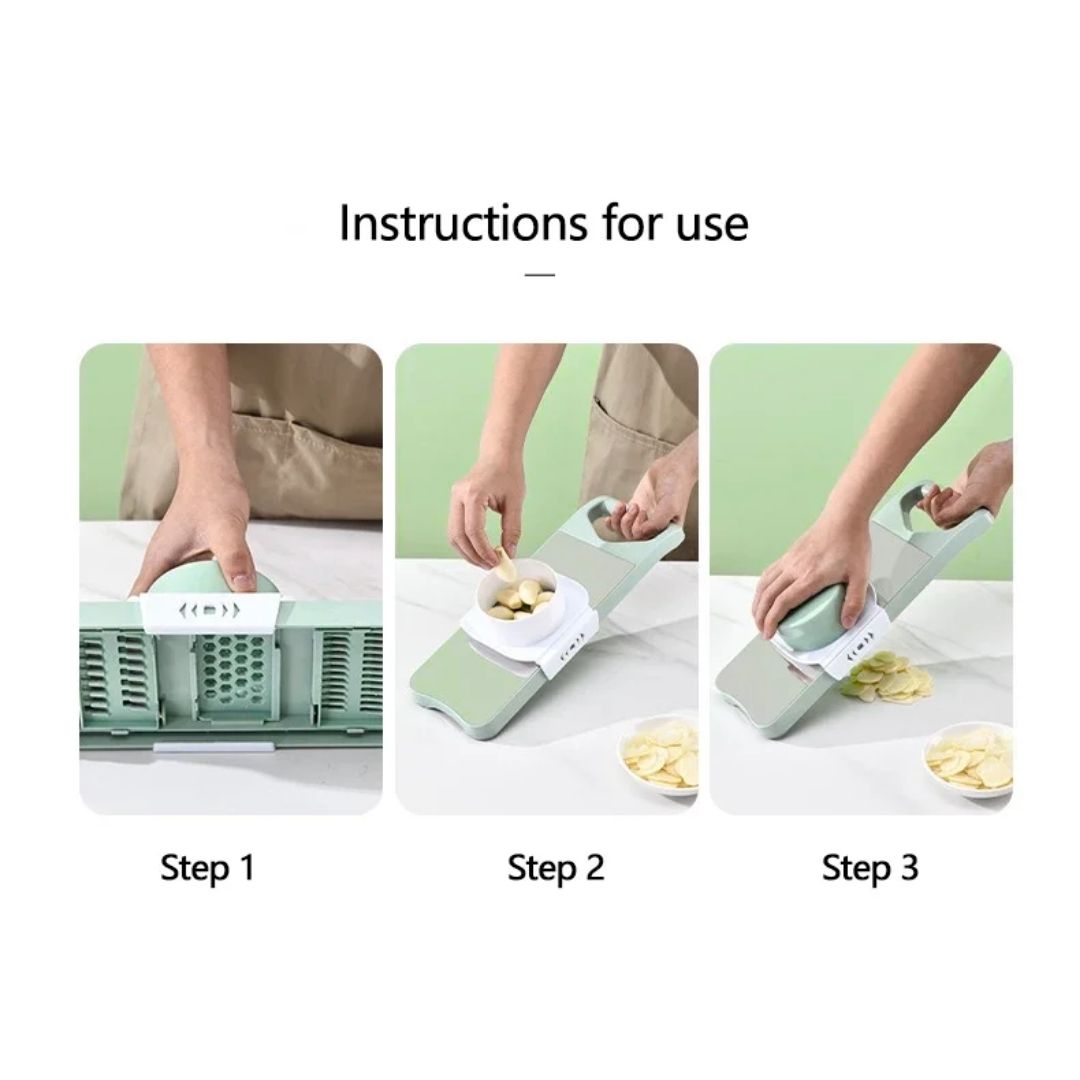 Instructions for use

Step 1

Step 2

Step 3