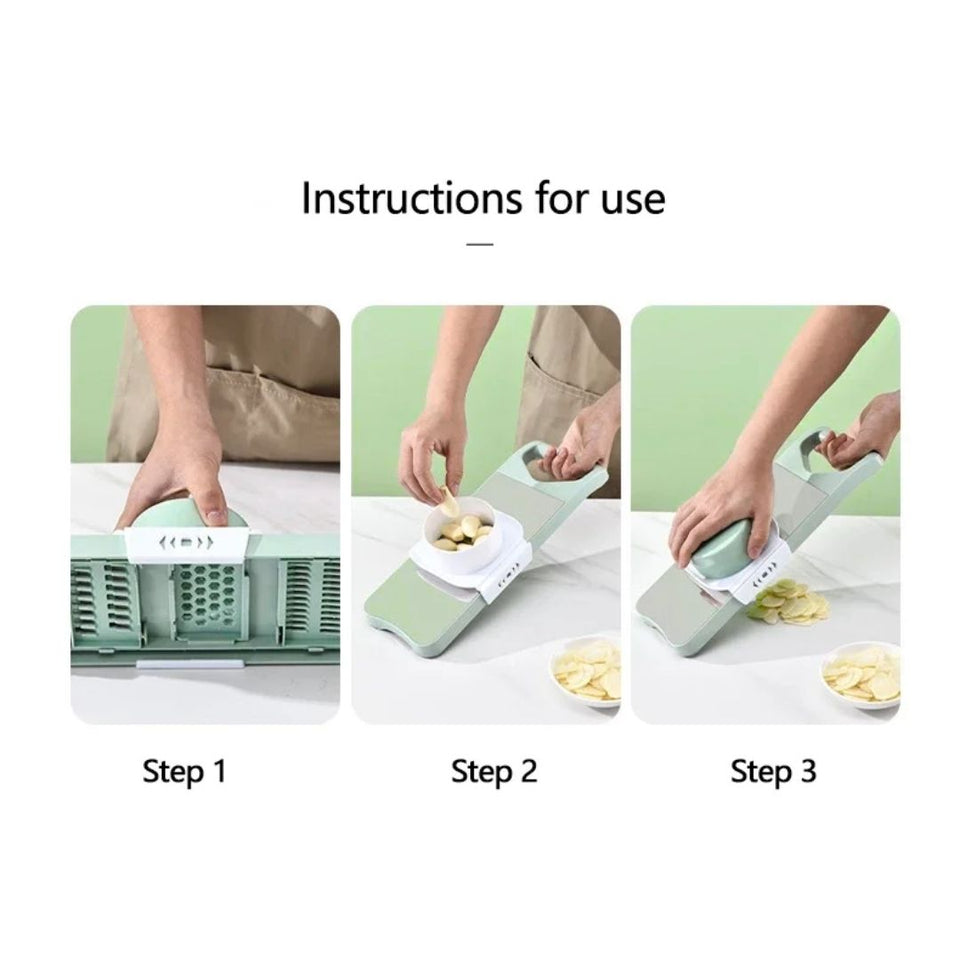 Instructions for use

Step 1

Step 2

Step 3